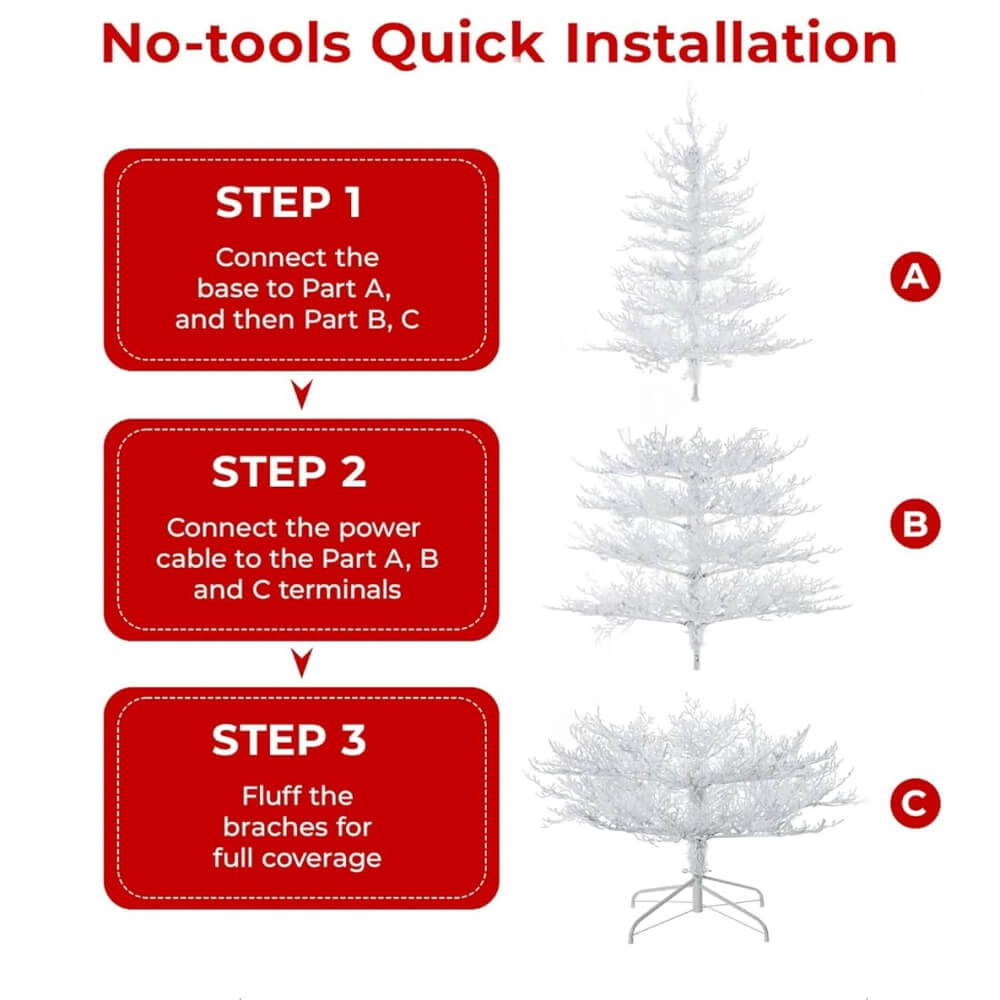 No-tools Quick Installation

STEP 1
Connect the base to Part A, and then Part B, C

STEP 2
Connect the power cable to the Part A, B and C terminals

STEP 3
Fluff the braches for full coverage

A

B

C