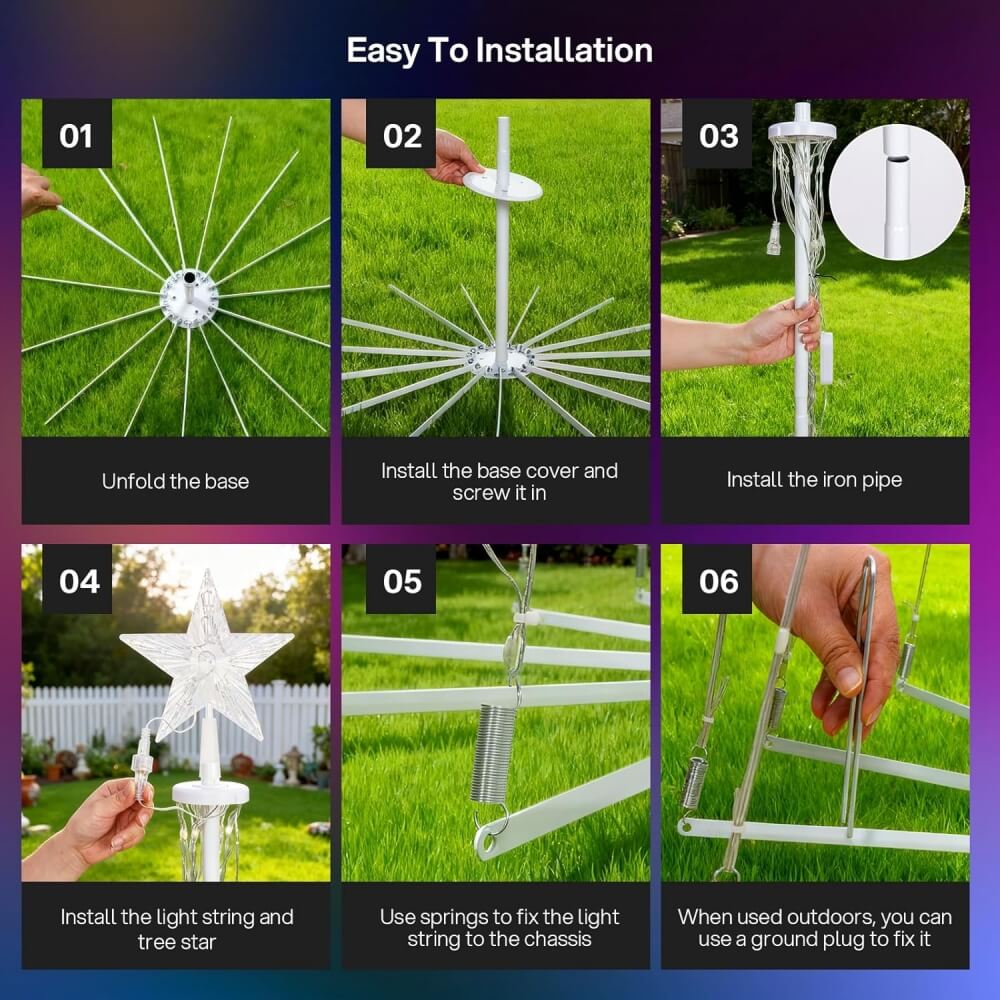 Easy To Installation

01

Unfold the base

02

Install the base cover and screw it in

03

Install the iron pipe

04

Install the light string and tree star

05

Use springs to fix the light string to the chassis

06

When used outdoors, you can use a ground plug to fix it